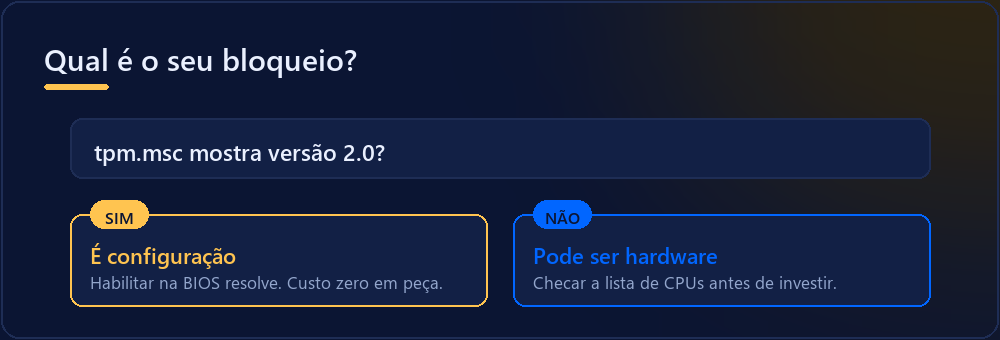 Qual é o seu bloqueio?

tpm.msc mostra versão 2.0?

SIM
É configuração
Habilitar na BIOS resolve. Custo zero em peça.

NÃO
Pode ser hardware
Checar a lista de CPUs antes de investir.